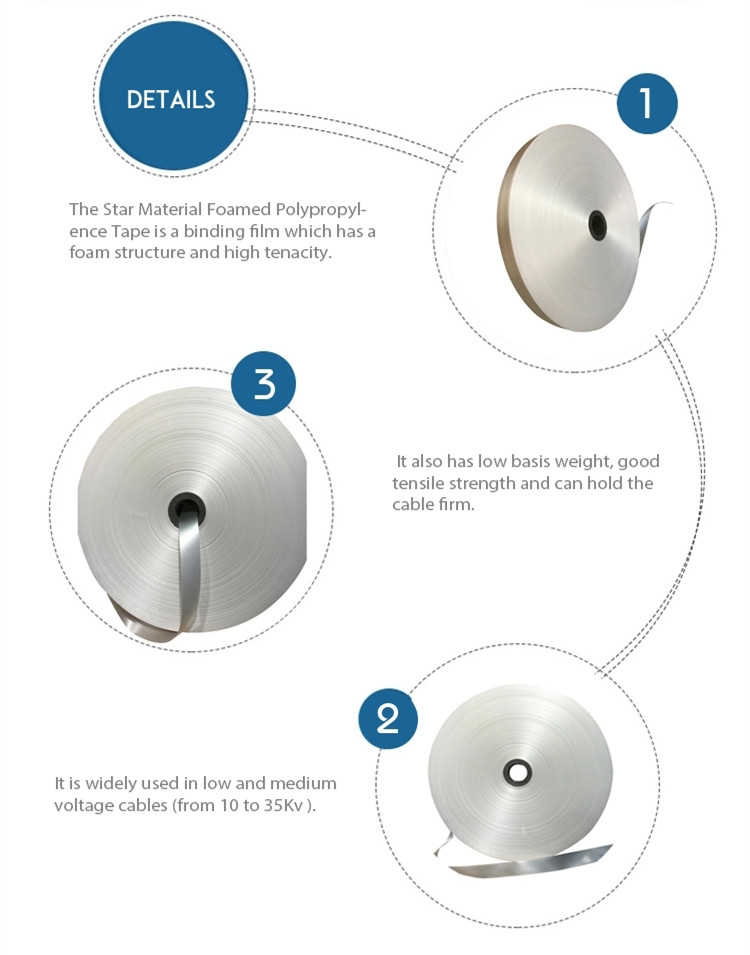 DETAILS

1

The Star Material Foamed Polypropylence Tape is a binding film which has a foam structure and high tenacity.

3

It also has low basis weight, good tensile strength and can hold the cable firm.

2

It is widely used in low and medium voltage cables (from 10 to 35Kv ).